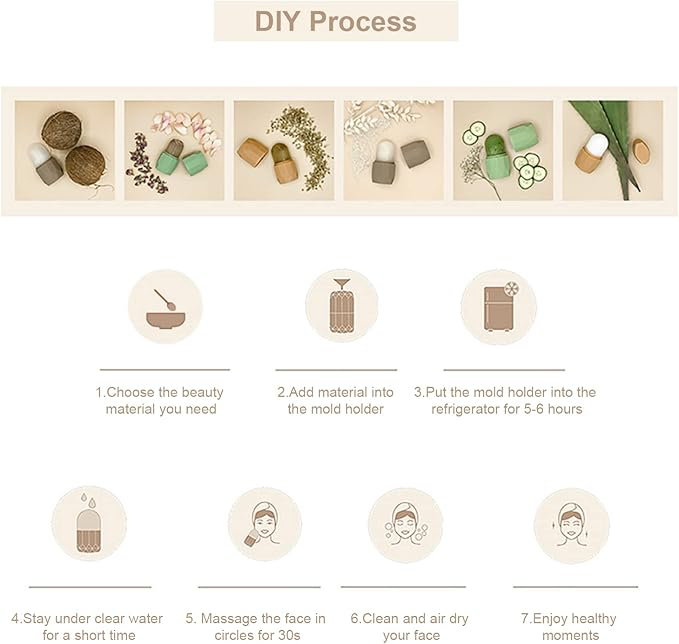 DIY Process

1.Choose the beauty material you need

2.Add material into the mold holder

3.Put the mold holder into the refrigerator for 5-6 hours

4.Stay under clear water for a short time

5. Massage the face in circles for 30s

6.Clean and air dry your face

7.Enjoy healthy moments